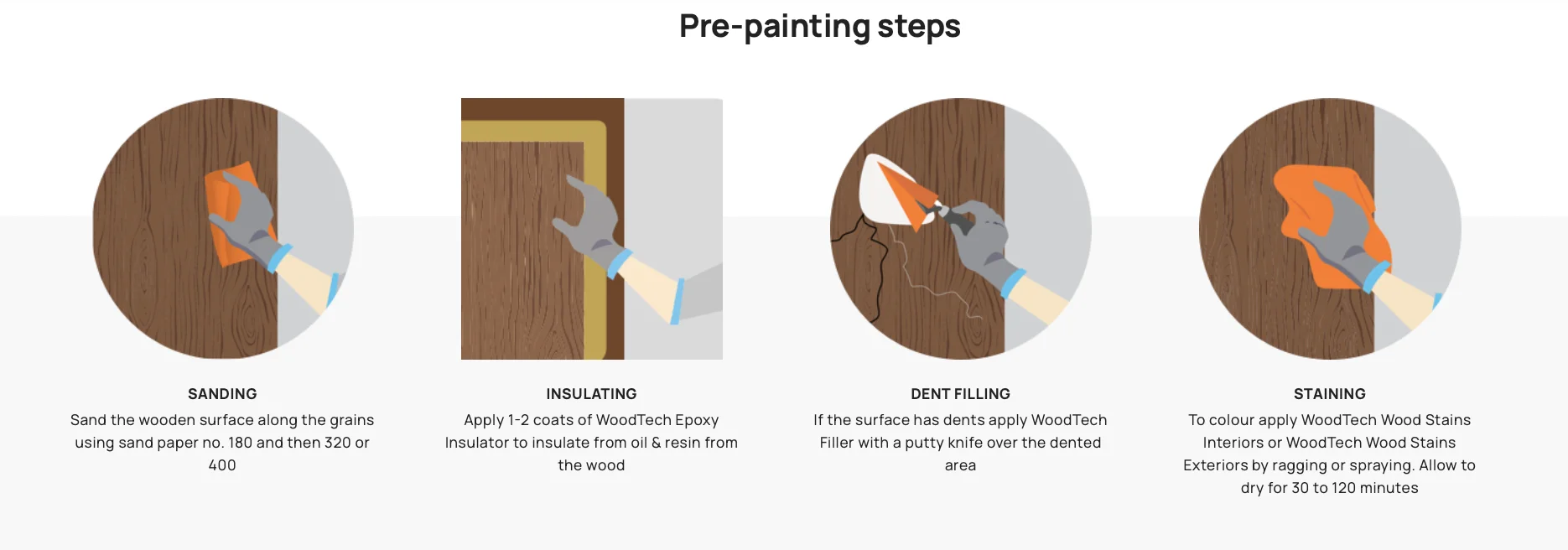 Pre-painting steps

SANDING
Sand the wooden surface along the grains using sand paper no. 180 and then 320 or 400

INSULATING
Apply 1-2 coats of WoodTech Epoxy Insulator to insulate from oil & resin from the wood

DENT FILLING
If the surface has dents apply WoodTech Filler with a putty knife over the dented area

STAINING
To colour apply WoodTech Wood Stains Interiors or WoodTech Wood Stains Exteriors by ragging or spraying. Allow to dry for 30 to 120 minutes