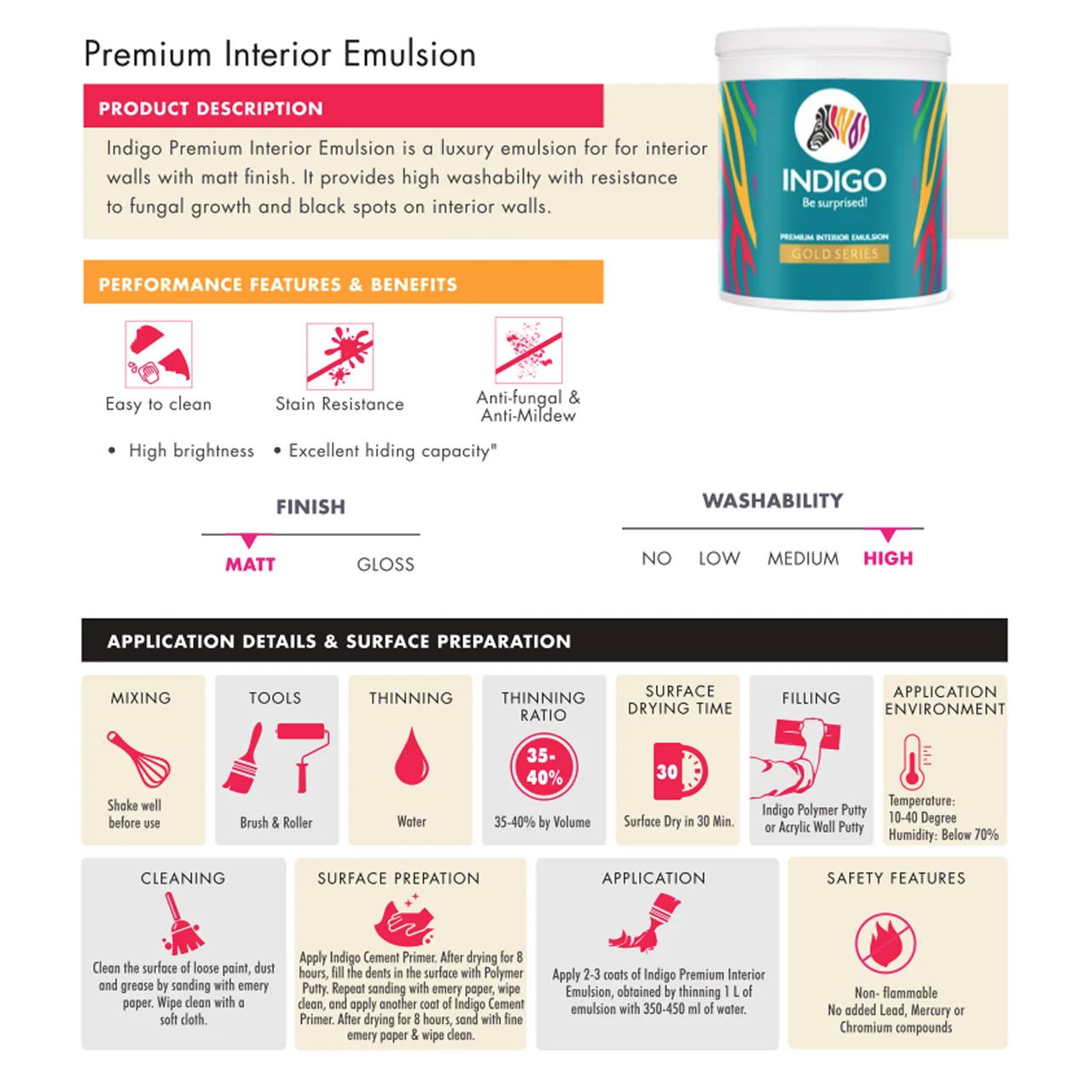 Premium Interior Emulsion

PRODUCT DESCRIPTION

Indigo Premium Interior Emulsion is a luxury emulsion for for interior walls with matt finish. It provides high washabilty with resistance to fungal growth and black spots on interior walls.

INDIGO
Be surprised!
PREMIUM INTERIOR EMULSION
GOLD SERIES

PERFORMANCE FEATURES & BENEFITS

Easy to clean
Stain Resistance
Anti-fungal & Anti-Mildew

• High brightness • Excellent hiding capacity"

FINISH
MATT GLOSS

WASHABILITY
NO LOW MEDIUM HIGH

APPLICATION DETAILS & SURFACE PREPARATION

MIXING
Shake well before use

TOOLS
Brush & Roller

THINNING
Water

THINNING RATIO
35-40%
35-40% by Volume

SURFACE DRYING TIME
30
Surface Dry in 30 Min.

FILLING
Indigo Polymer Putty or Acrylic Wall Putty

APPLICATION ENVIRONMENT
Temperature: 10-40 Degree
Humidity: Below 70%

CLEANING
Clean the surface of loose paint, dust and grease by sanding with emery paper. Wipe clean with a soft cloth.

SURFACE PREPATION
Apply Indigo Cement Primer. After drying for 8 hours, fill the dents in the surface with Polymer Putty. Repeat sanding with emery paper, wipe clean, and apply another coat of Indigo Cement Primer. After drying for 8 hours, sand with fine emery paper & wipe clean.

APPLICATION
Apply 2-3 coats of Indigo Premium Interior Emulsion, obtained by thinning 1 L of emulsion with 350-450 ml of water.

SAFETY FEATURES
Non- flammable
No added Lead, Mercury or Chromium compounds