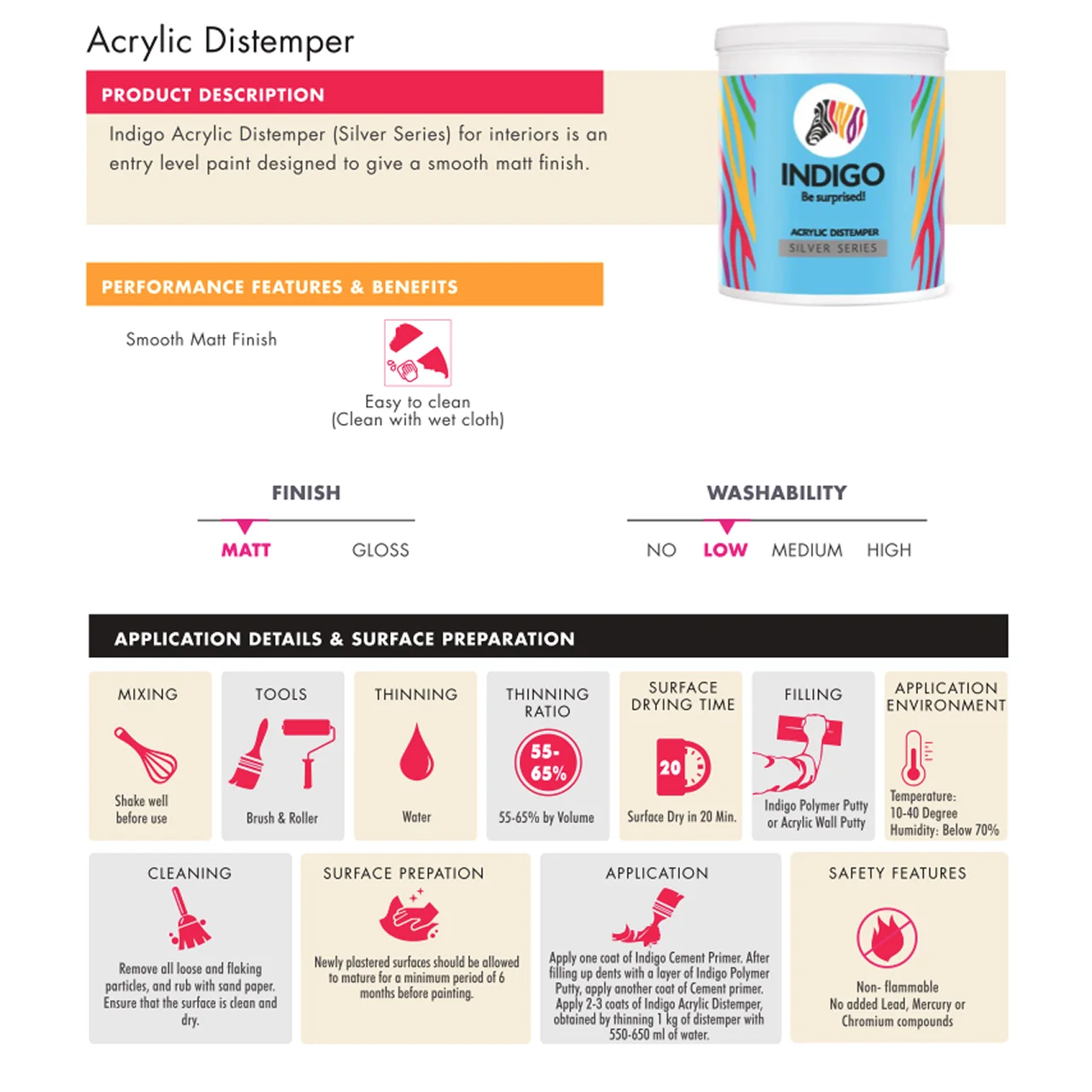 Acrylic Distemper

PRODUCT DESCRIPTION

Indigo Acrylic Distemper (Silver Series) for interiors is an entry level paint designed to give a smooth matt finish.

INDIGO
Be surprised!
ACRYLIC DISTEMPER
SILVER SERIES

PERFORMANCE FEATURES & BENEFITS

Smooth Matt Finish

Easy to clean
(Clean with wet cloth)

FINISH
MATT GLOSS

WASHABILITY
NO LOW MEDIUM HIGH

APPLICATION DETAILS & SURFACE PREPARATION

MIXING
Shake well before use

TOOLS
Brush & Roller

THINNING
Water

THINNING RATIO
55-65%
55-65% by Volume

SURFACE DRYING TIME
20
Surface Dry in 20 Min.

FILLING
Indigo Polymer Putty or Acrylic Wall Putty

APPLICATION ENVIRONMENT
Temperature: 10-40 Degree
Humidity: Below 70%

CLEANING
Remove all loose and flaking particles, and rub with sand paper. Ensure that the surface is clean and dry.

SURFACE PREPATION
Newly plastered surfaces should be allowed to mature for a minimum period of 6 months before painting.

APPLICATION
Apply one coat of Indigo Cement Primer. After filling up dents with a layer of Indigo Polymer Putty, apply another coat of Cement primer. Apply 2-3 coats of Indigo Acrylic Distemper, obtained by thinning 1 kg of distemper with 550-650 ml of water.

SAFETY FEATURES
Non- flammable
No added Lead, Mercury or Chromium compounds