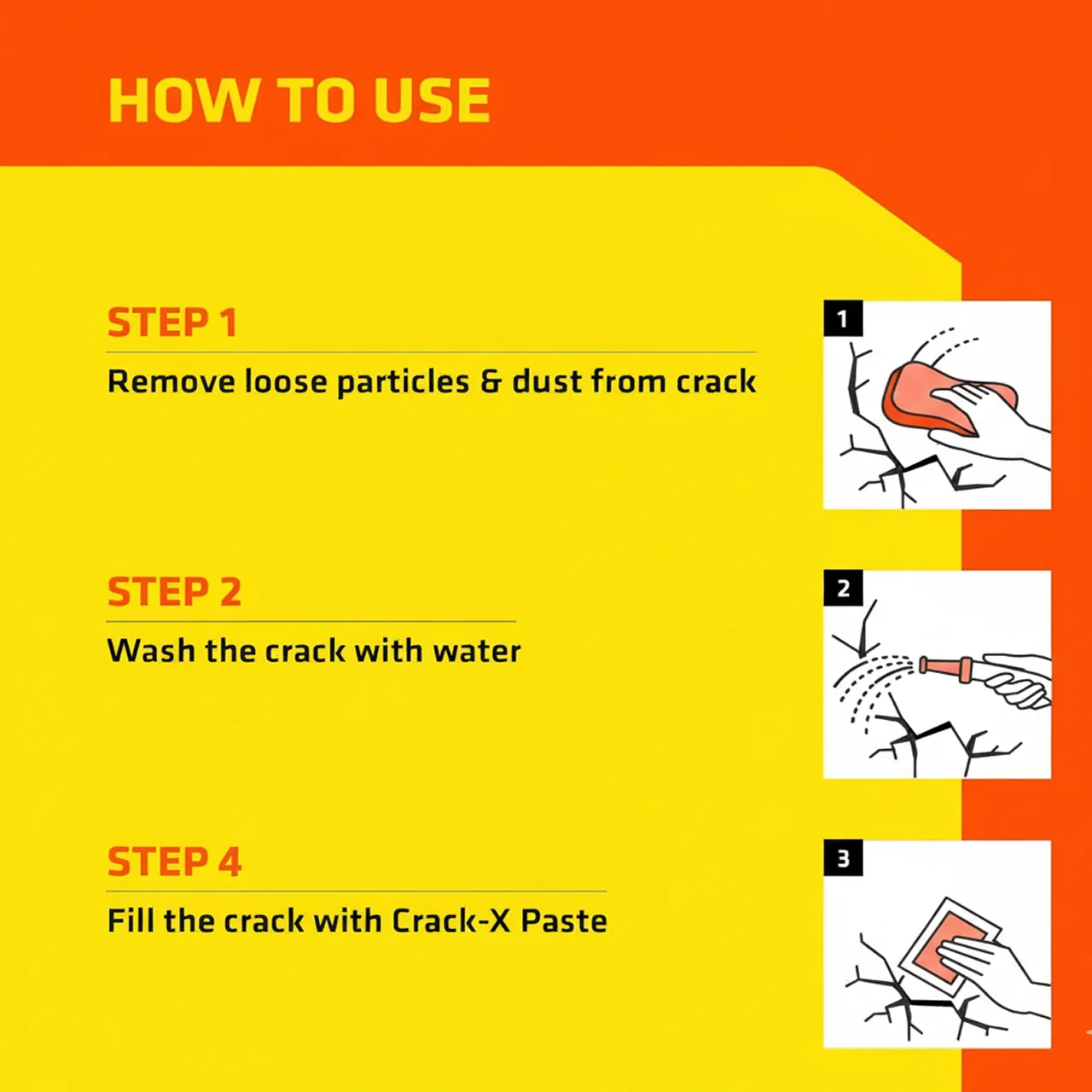 HOW TO USE

STEP 1

Remove loose particles & dust from crack

1

STEP 2

Wash the crack with water

2

STEP 4

Fill the crack with Crack-X Paste

3