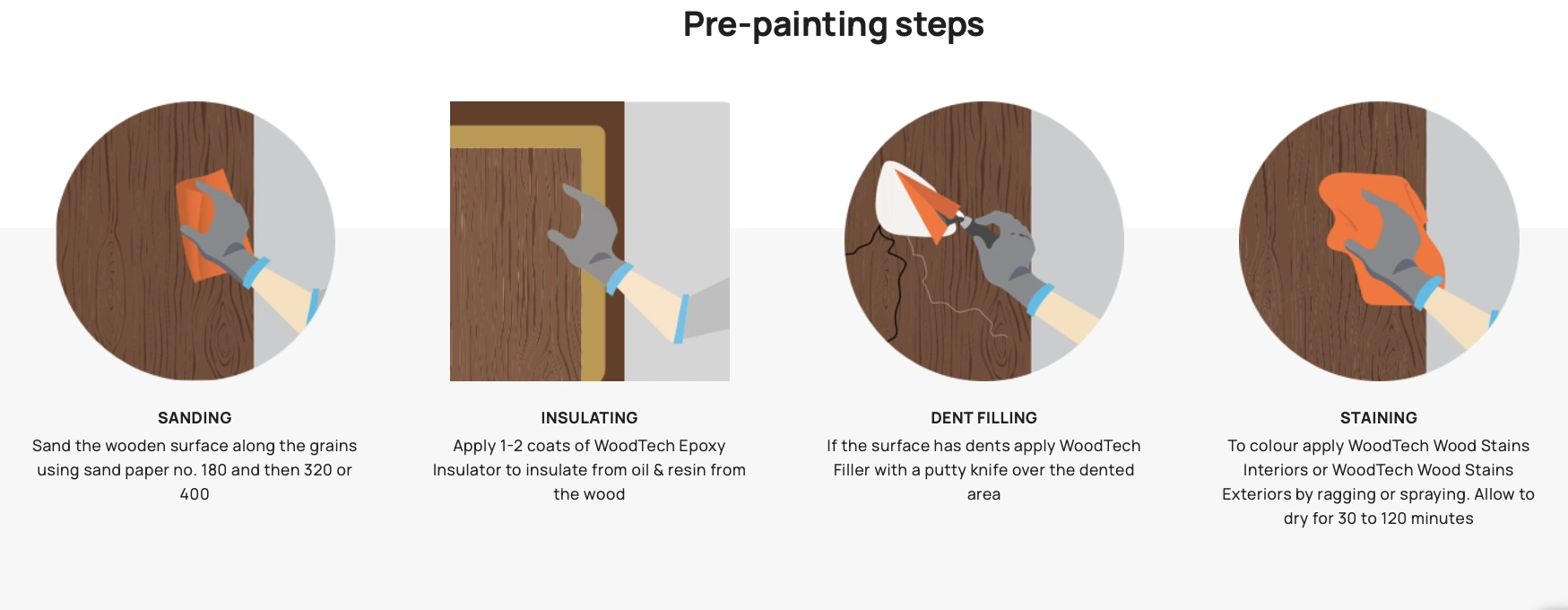 Pre-painting steps

SANDING
Sand the wooden surface along the grains using sand paper no. 180 and then 320 or 400

INSULATING
Apply 1-2 coats of WoodTech Epoxy Insulator to insulate from oil & resin from the wood

DENT FILLING
If the surface has dents apply WoodTech Filler with a putty knife over the dented area

STAINING
To colour apply WoodTech Wood Stains Interiors or WoodTech Wood Stains Exteriors by ragging or spraying. Allow to dry for 30 to 120 minutes